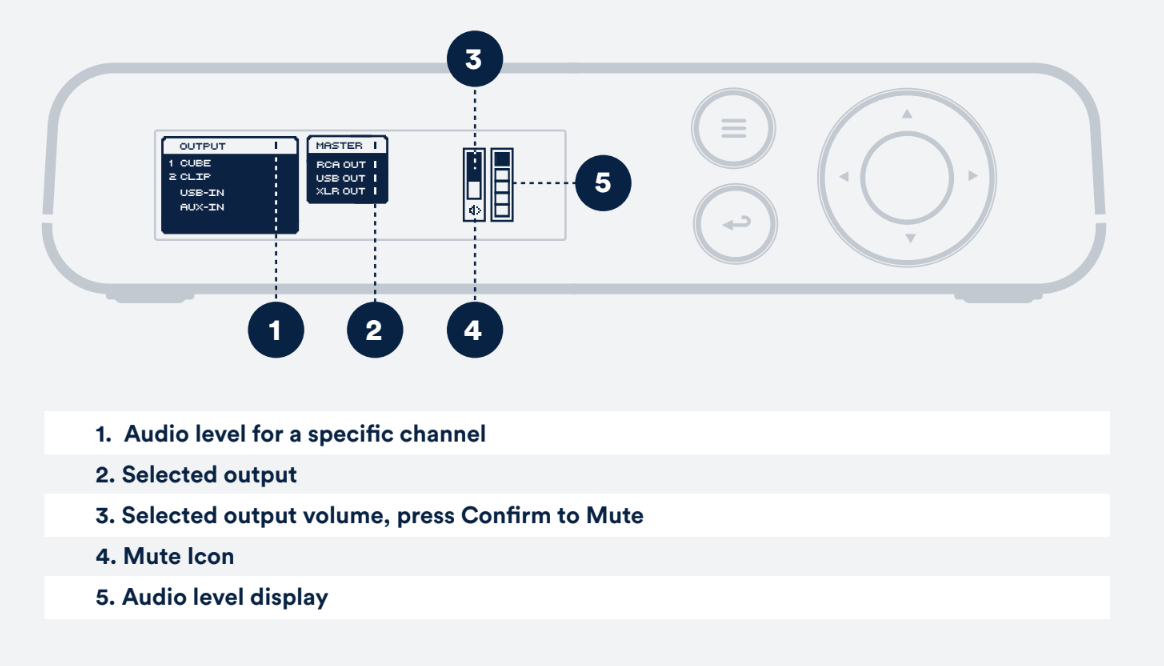 3

OUTPUT
1 CUBE
2 CLIP
USB-IN
AUX-IN

MASTER
RCA OUT
USB OUT
XLR OUT

5

1 2 4

1. Audio level for a specific channel
2. Selected output
3. Selected output volume, press Confirm to Mute
4. Mute Icon
5. Audio level display